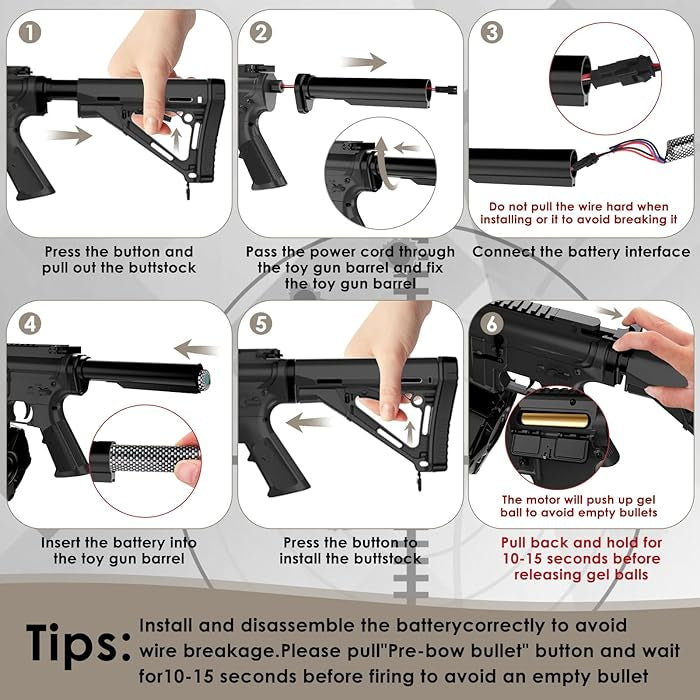 1

Press the button and pull out the buttstock

2

Pass the power cord through the toy gun barrel and fix the toy gun barrel

3

Do not pull the wire hard when installing or it to avoid breaking it

Connect the battery interface

4

Insert the battery into the toy gun barrel

5

Press the button to install the buttstock

6

The motor will push up gel ball to avoid empty bullets

Pull back and hold for 10-15 seconds before releasing gel balls

Tips: Install and disassemble the batterycorrectly to avoid wire breakage.Please pull"Pre-bow bullet" button and wait for10-15 seconds before firing to avoid an empty bullet