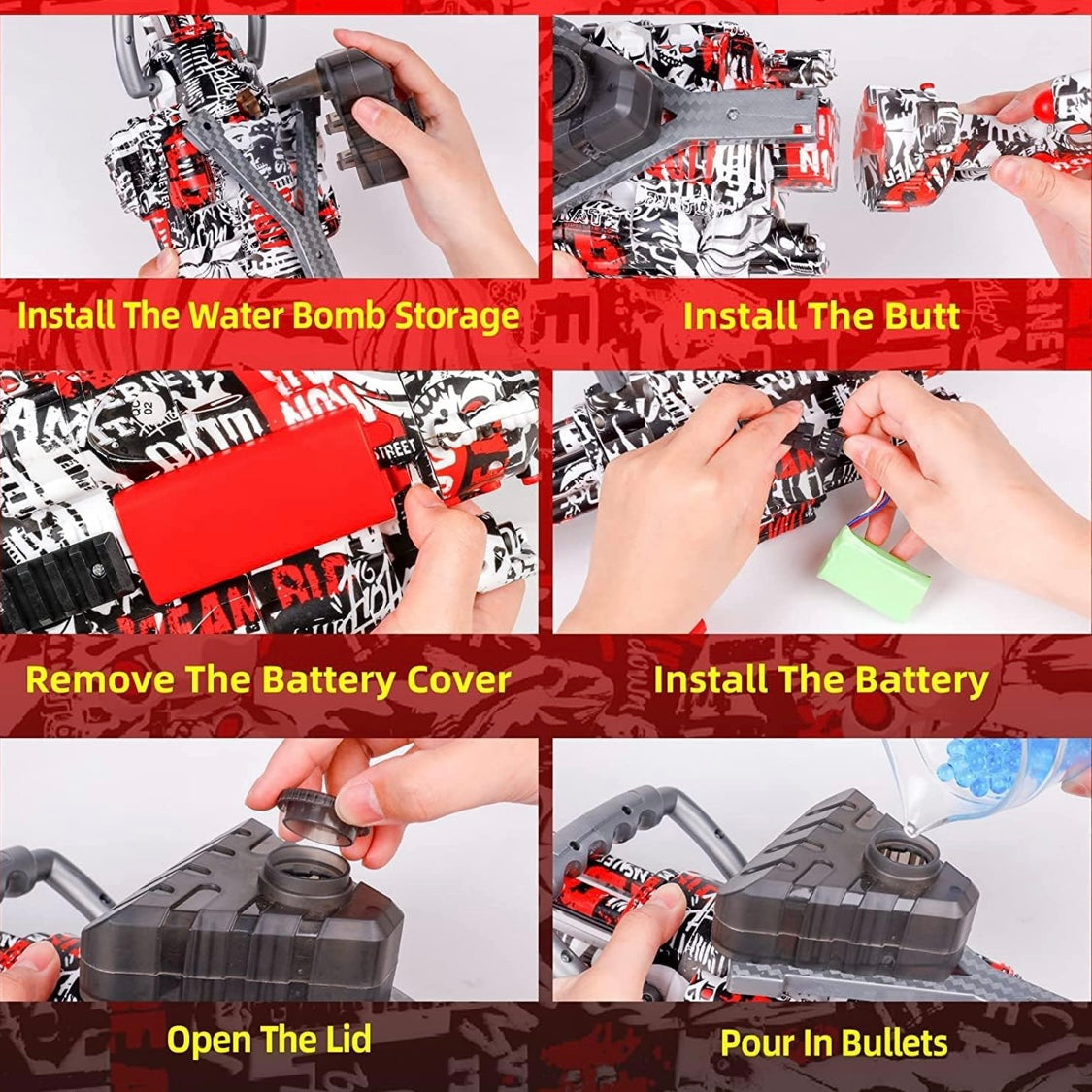 Install The Water Bomb Storage

Install The Butt

Remove The Battery Cover

Install The Battery

Open The Lid

Pour In Bullets